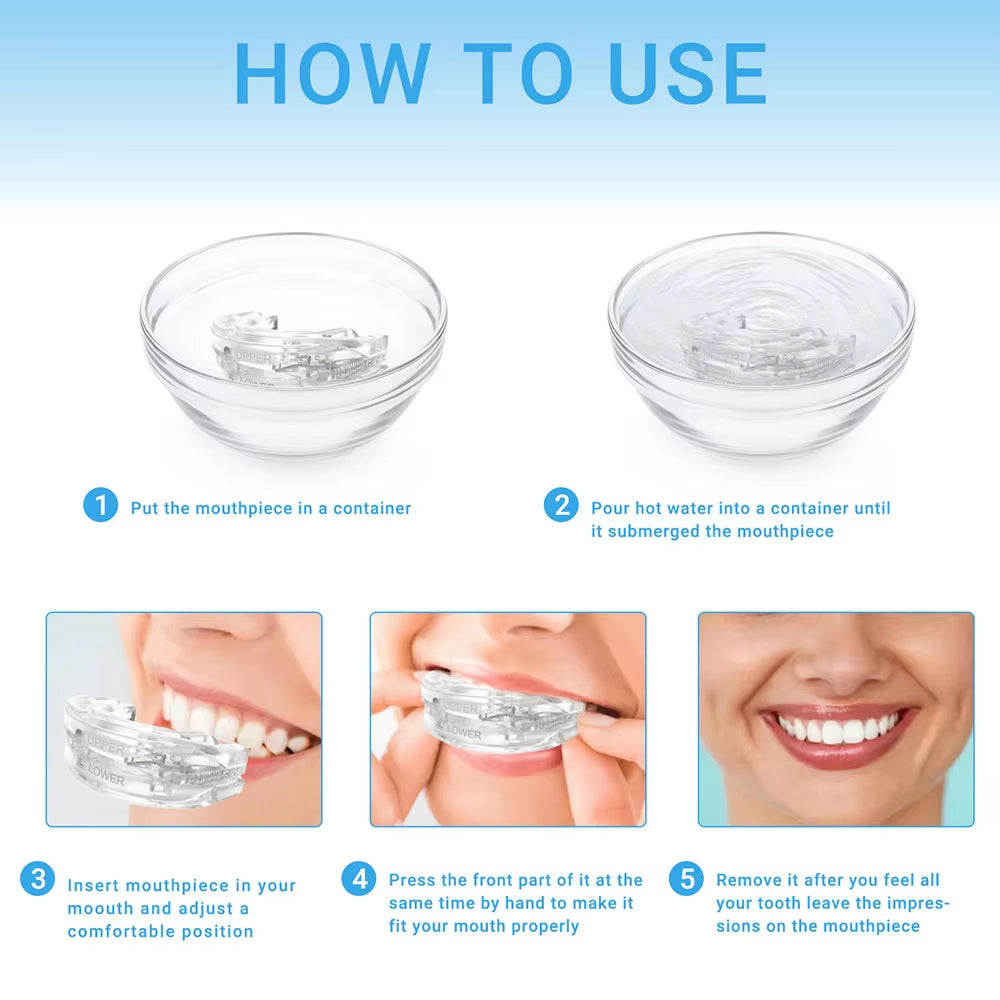 HOW TO USE

UPPER
LOWER

1 Put the mouthpiece in a container

2 Pour hot water into a container until it submerged the mouthpiece

UPPER
LOWER

UPPER
LOWER

3 Insert mouthpiece in your moouth and adjust a comfortable position

4 Press the front part of it at the same time by hand to make it fit your mouth properly

5 Remove it after you feel all your tooth leave the impressions on the mouthpiece