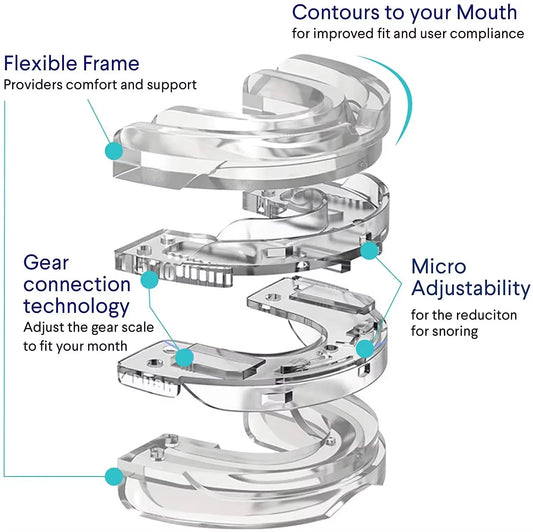 Contours to your Mouth
for improved fit and user compliance

Flexible Frame
Providers comfort and support

Gear connection technology
Adjust the gear scale to fit your month

Micro Adjustability
for the reduciton for snoring