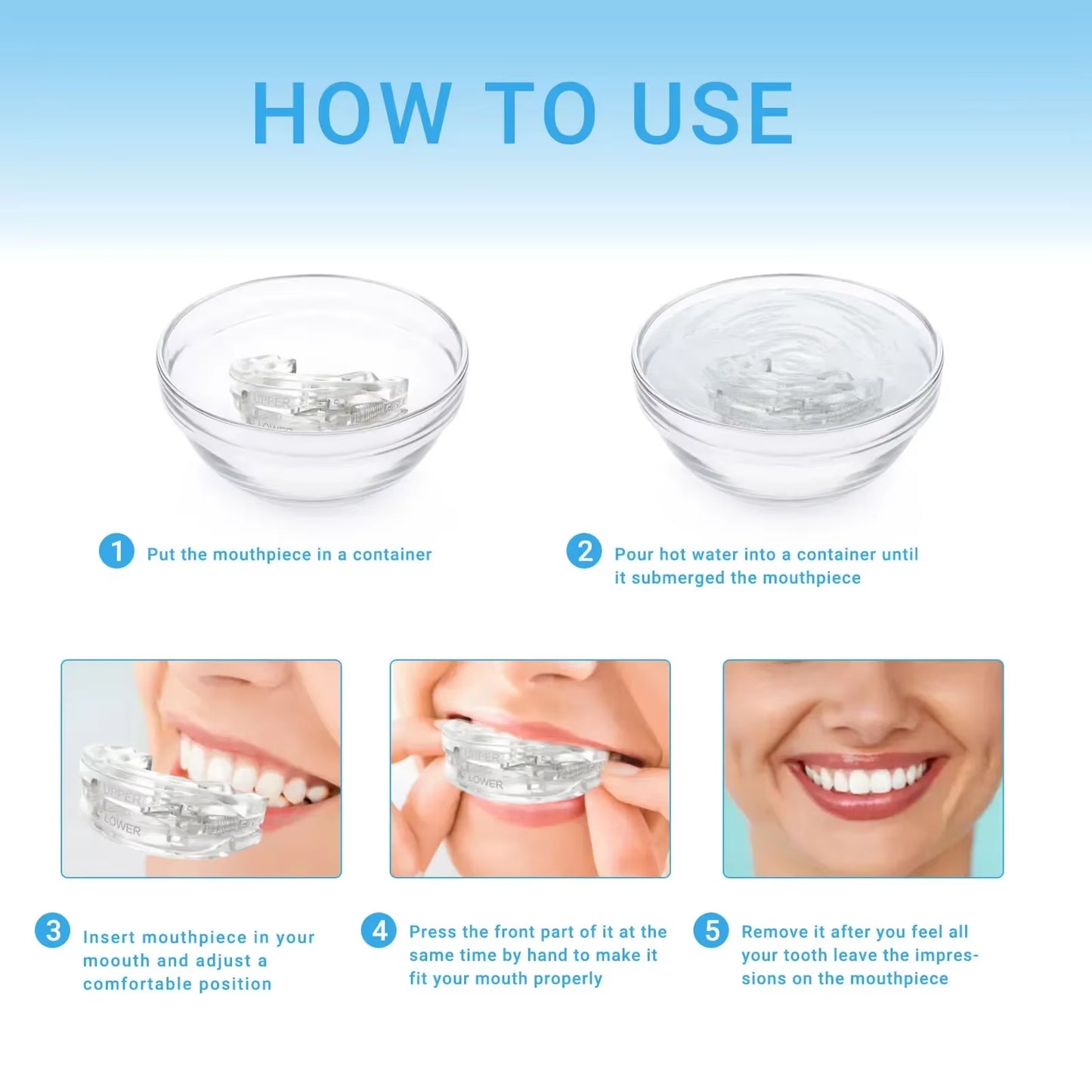 HOW TO USE

UPPER
LOWER

1 Put the mouthpiece in a container

2 Pour hot water into a container until it submerged the mouthpiece

UPPER
LOWER

UPPER
LOWER

3 Insert mouthpiece in your moouth and adjust a comfortable position

4 Press the front part of it at the same time by hand to make it fit your mouth properly

5 Remove it after you feel all your tooth leave the impressions on the mouthpiece